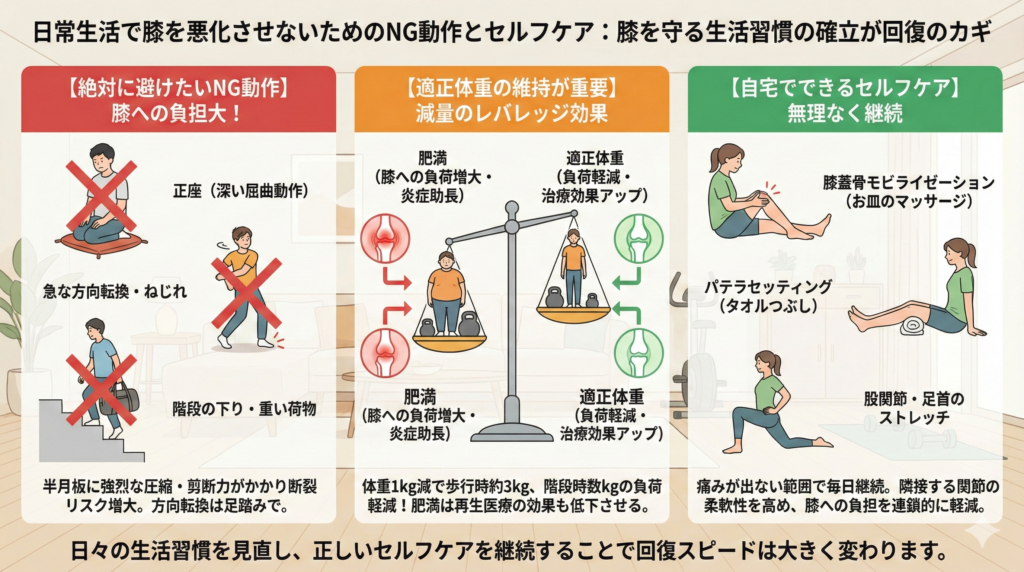 日常生活で膝を悪化させないためのNG動作とセルフケア：膝を守る生活習慣の確立が回復のカギ

【絶対に避けたいNG動作】
膝への負担大！

正座（深い屈曲動作）

急な方向転換・ねじれ

階段の下り・重い荷物

半月板に強烈な圧縮・剪断力がかかり断裂リスク増大。方向転換は足踏みで。

【適正体重の維持が重要】
減量のレバレッジ効果

肥満
（膝への負荷増大・炎症助長）

適正体重
（負荷軽減・治療効果アップ）

肥満
（膝への負荷増大・炎症助長）

適正体重
（負荷軽減・治療効果アップ）

体重1kg減で歩行時約3kg、階段時数kgの負荷軽減！肥満は再生医療の効果も低下させる。

【自宅でできるセルフケア】
無理なく継続

膝蓋骨モビライゼーション
（お皿のマッサージ）

パテラセッティング
（タオルつぶし）

股関節・足首のストレッチ

痛みが出ない範囲で毎日継続。隣接する関節の柔軟性を高め、膝への負担を連鎖的に軽減。

日々の生活習慣を見直し、正しいセルフケアを継続することで回復スピードは大きく変わります。